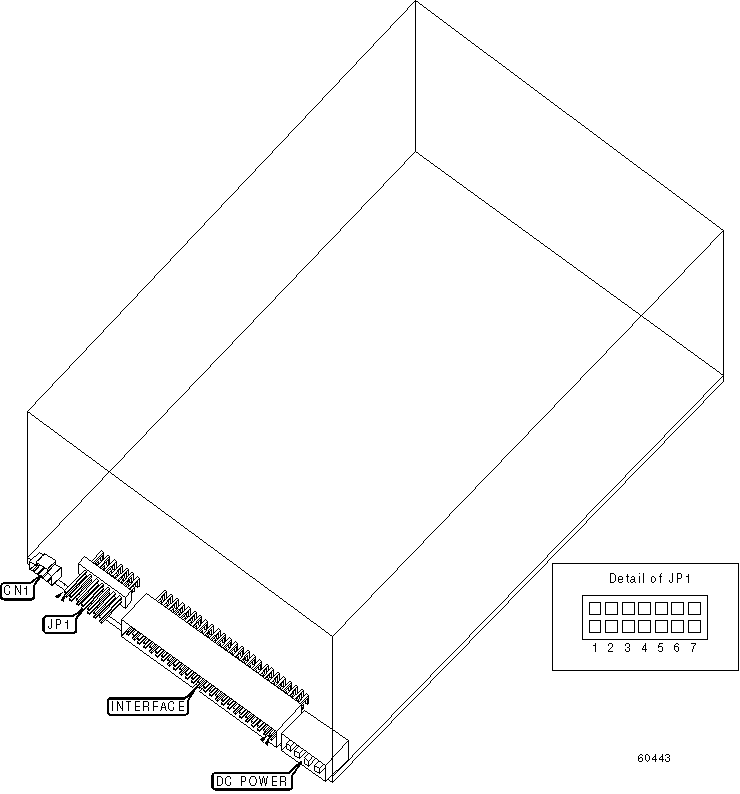 CN1
JP1
INTERFACE
DC POWER
Detail of JP1
1 2 3 4 5 6 7
60443