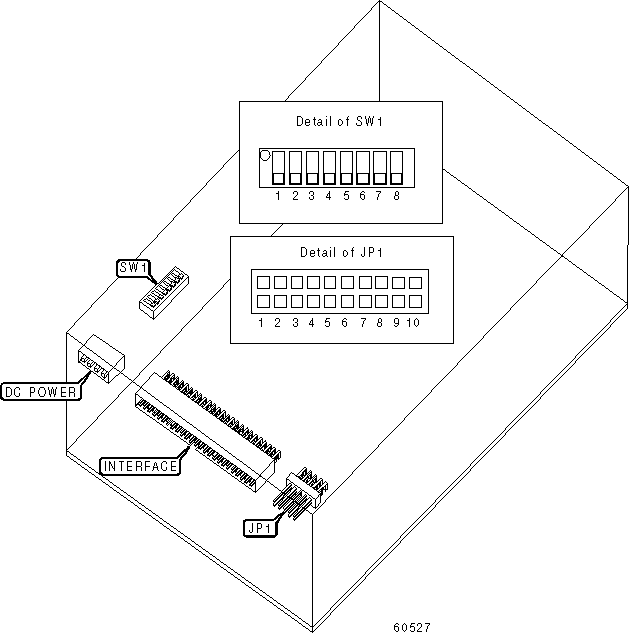 Detail of SW1

1 2 3 4 5 6 7 8

Detail of JP1

1 2 3 4 5 6 7 8 9 10

SW1

DC POWER

INTERFACE

JP1

60527