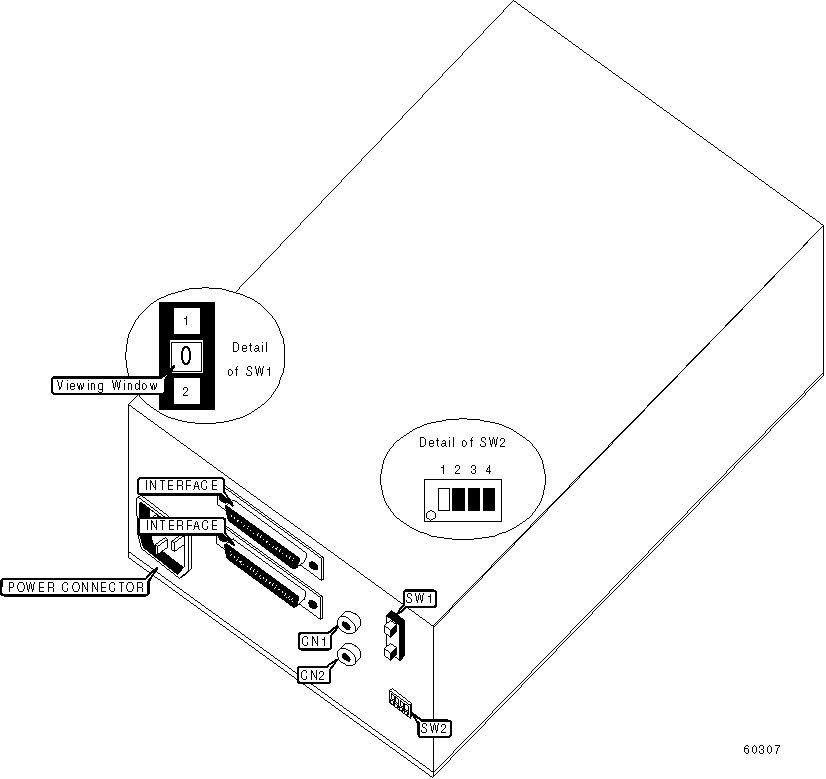 1
0
2
Detail of SW1
Viewing Window

Detail of SW2
1 2 3 4

INTERFACE
INTERFACE
POWER CONNECTOR
CN1
CN2
SW1
SW2

60307