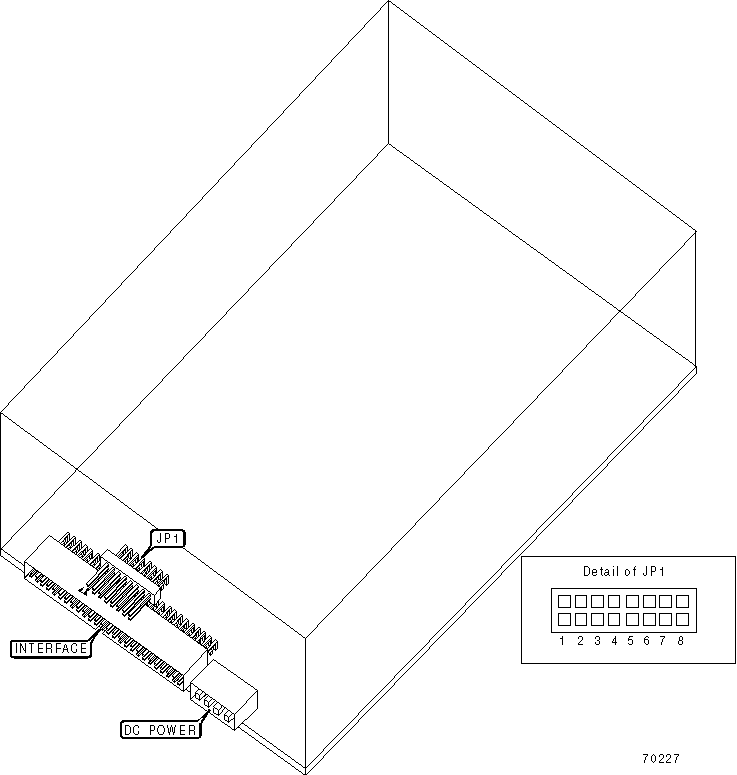 JP1

INTERFACE

DC POWER

Detail of JP1

1 2 3 4 5 6 7 8

70227