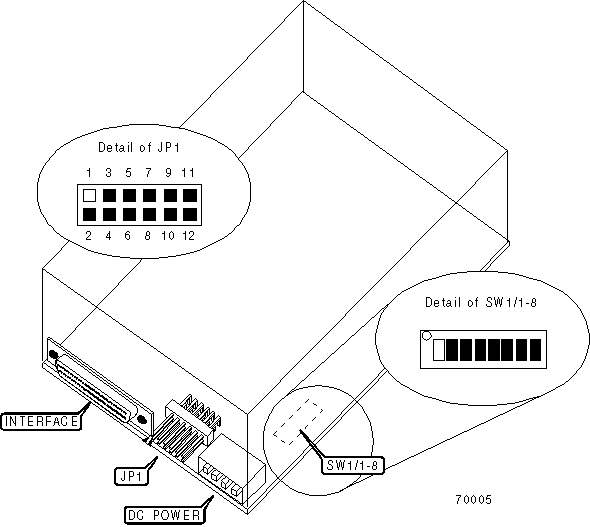 Detail of JP1

1 3 5 7 9 11

2 4 6 8 10 12

Detail of SW1/1-8

INTERFACE

JP1

DC POWER

SW1/1-8

70005