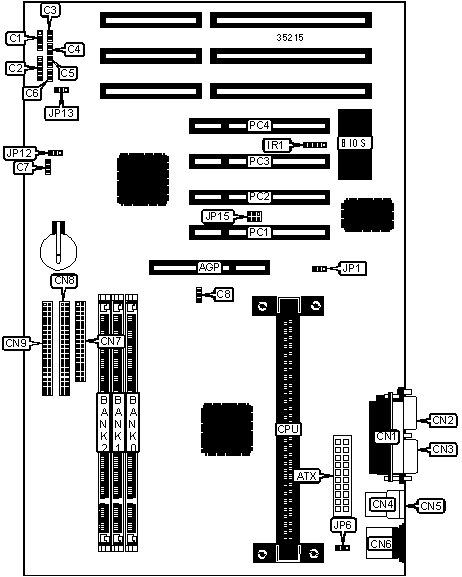 C3
C1
C4
C2
C5
C6
JP13
35215
PC4
IR1
BIOS
JP12
C7
PC3
PC2
JP15
PC1
AGP
JP1
CN8
C8
CN9
CN7
BANK2
BANK1
BANK0
CPU
CN2
CN1
CN3
ATX
CN4
CN5
JP6
CN6