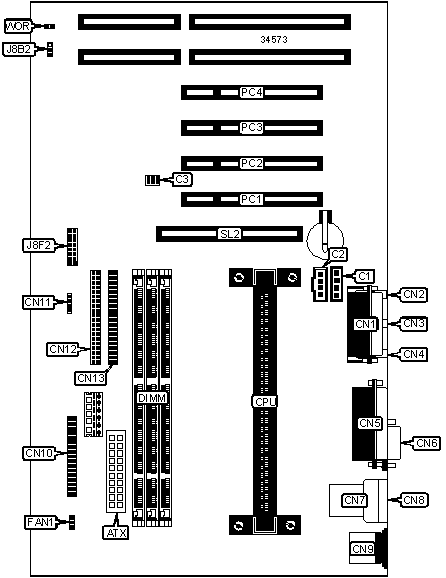 WOR
J8B2
34573
PC4
PC3
PC2
C3
PC1
SL2
J8F2
C2
C1
CN11
CN2
CN1
CN3
CN12
CN4
CN13
DIMM
CPU
CN5
CN6
CN10
CN7
CN8
FAN1
ATX
CN9